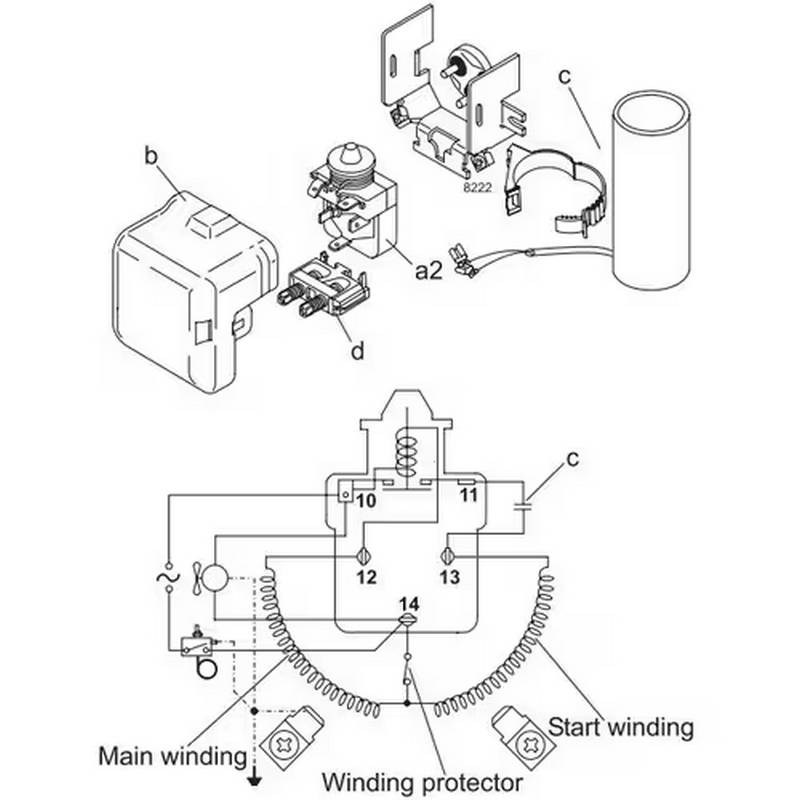 c

b

8222

a2

d

c

10

11

12

13

14

Start winding

Main winding

Winding protector