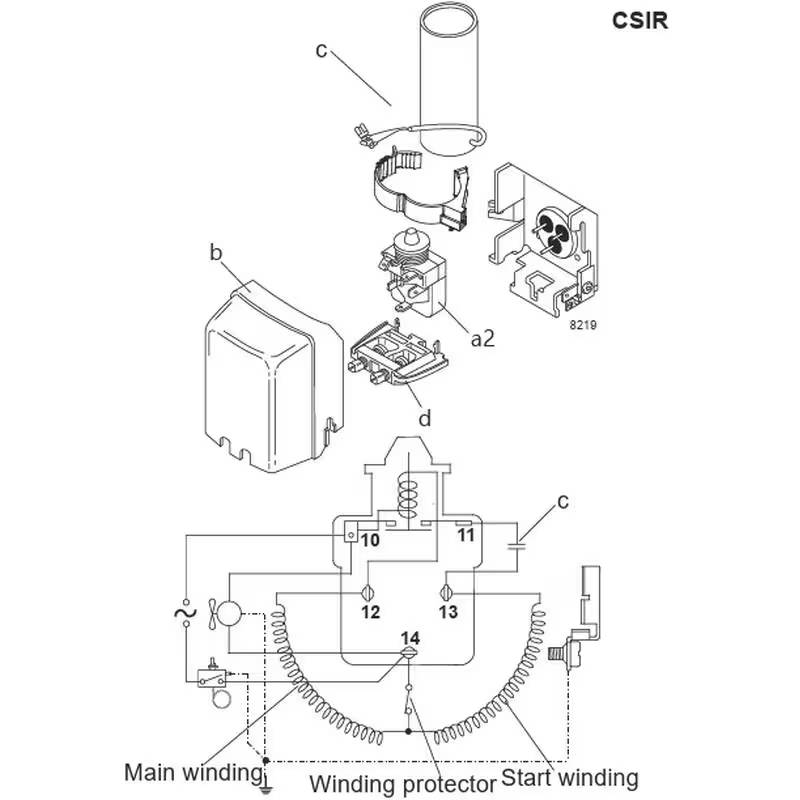 CSIR

c

b

a2

8219

d

c

10

11

12

13

14

Main winding

Winding protector

Start winding