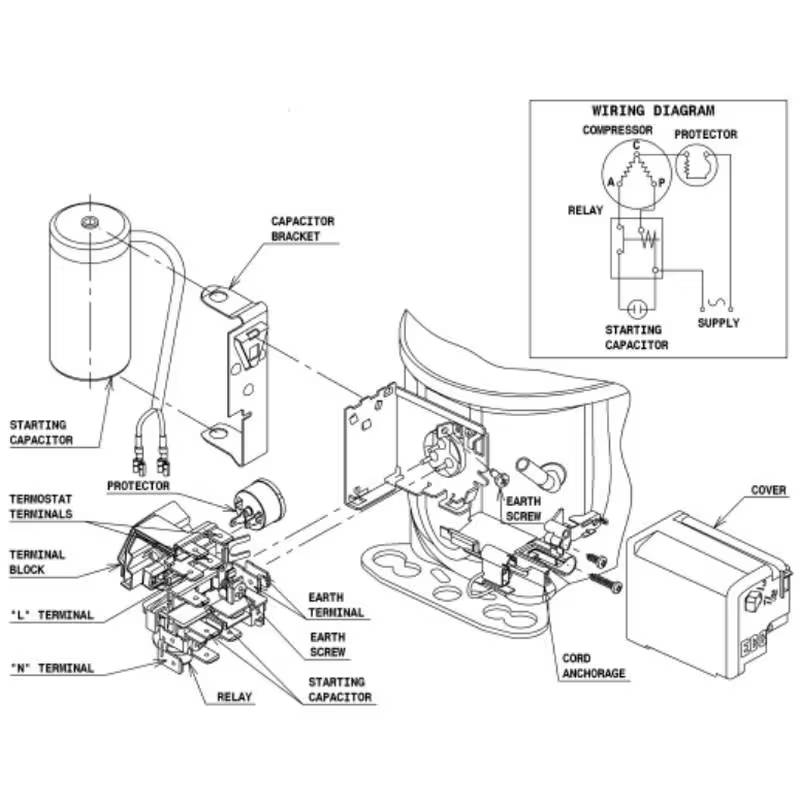 WIRING DIAGRAM

COMPRESSOR

PROTECTOR

C

A

P

RELAY

STARTING CAPACITOR

SUPPLY

CAPACITOR BRACKET

STARTING CAPACITOR

PROTECTOR

TERNOSTAT TERMINALS

TERMINAL BLOCK

"L" TERMINAL

"N" TERMINAL

RELAY

EARTH TERMINAL

EARTH SCREW

STARTING CAPACITOR

EARTH SCREW

CORD ANCHORAGE

COVER