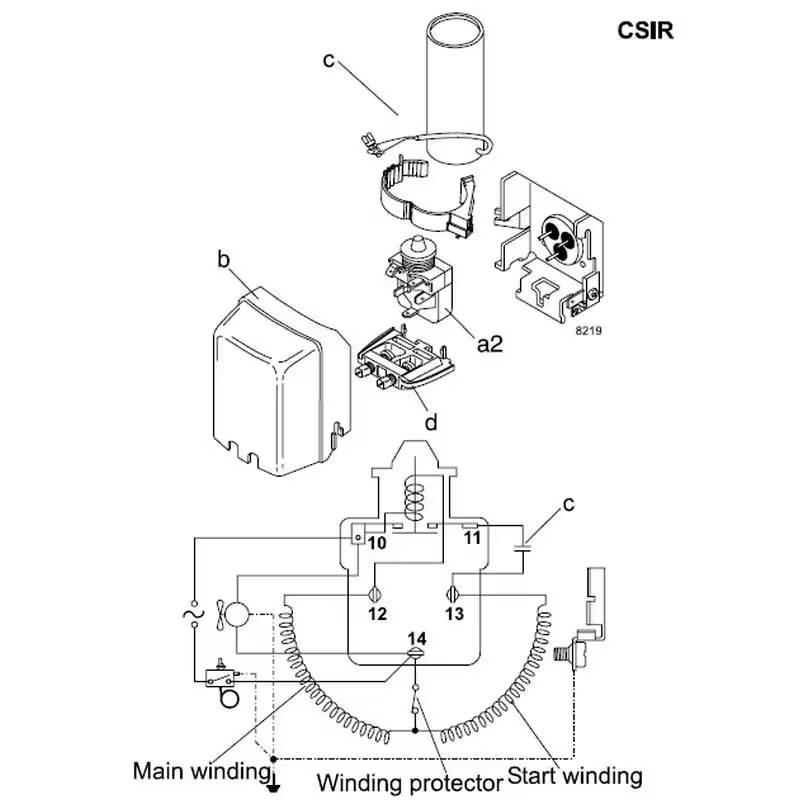 CSIR

c

b

a2

8219

d

c

10

11

12

13

14

Main winding

Winding protector

Start winding