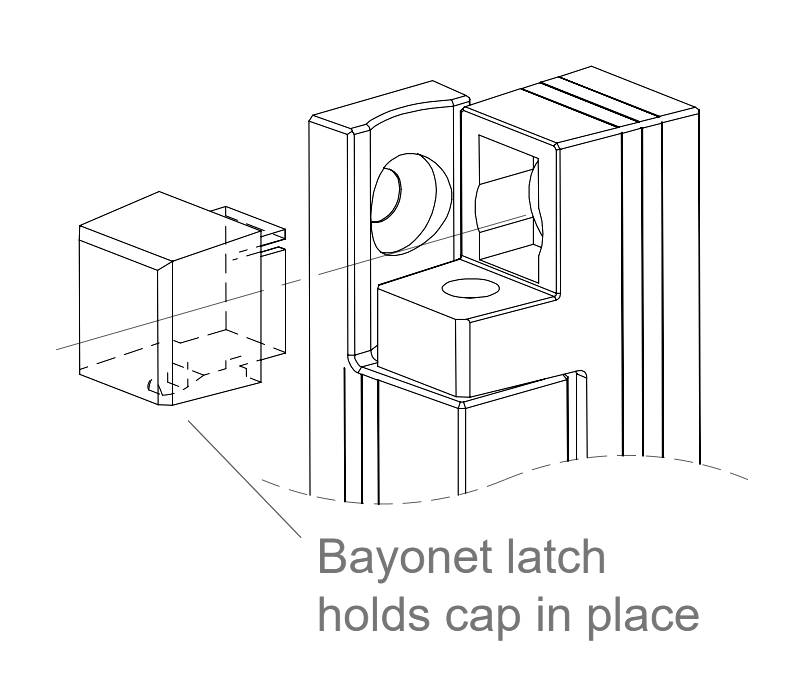 Bayonet latch holds cap in place